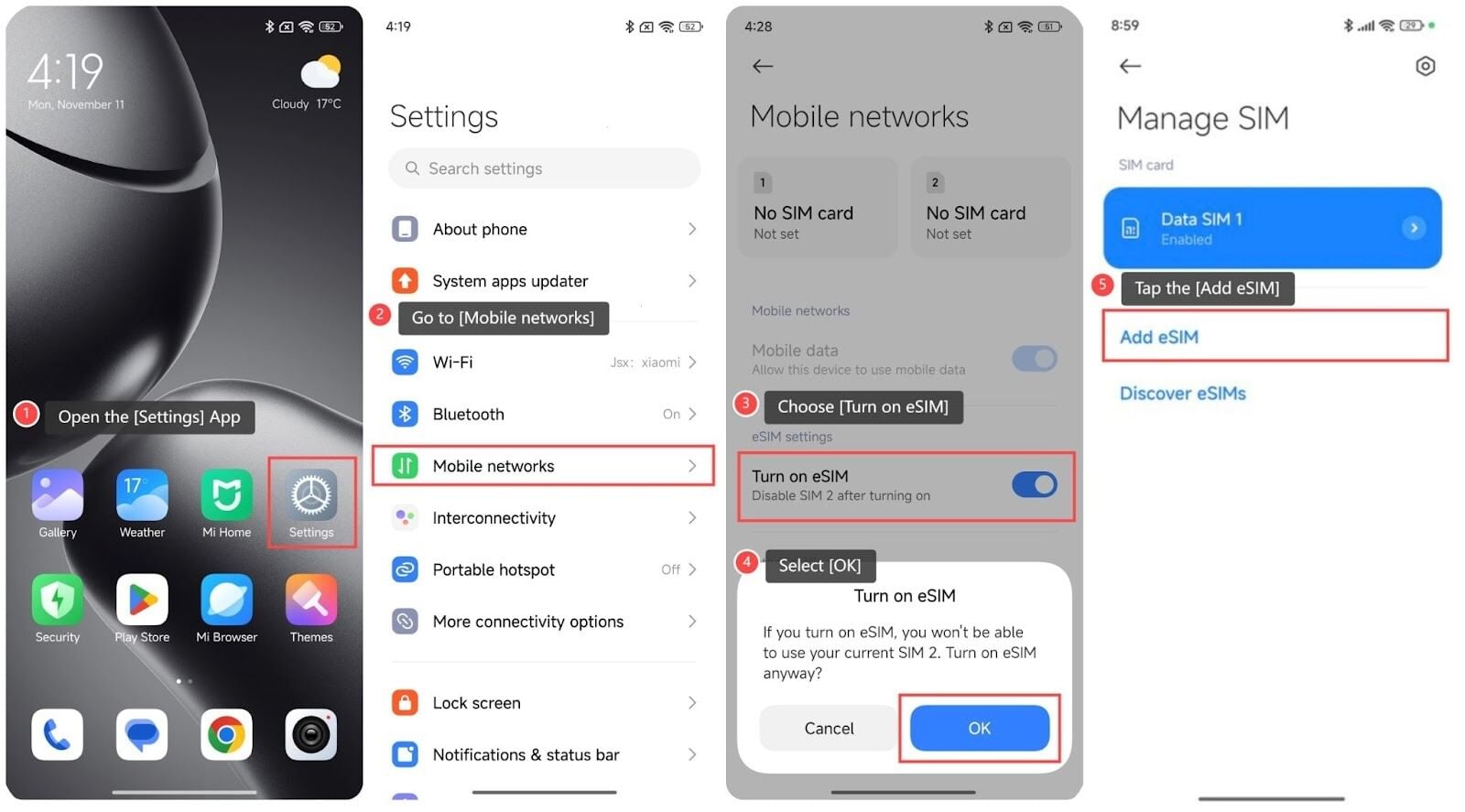 52

4:19

Mon, November 11

Cloudy 17°C

1 Open the [Settings] App

Gallery
17°
Weather
Mi Home
Settings

Security
Play Store
Mi Browser
Themes

4:19
52

Settings

Search settings

About phone

System apps updater

2 Go to [Mobile networks]

Wi-Fi Jsx: xiaomi

Bluetooth On

Mobile networks

Interconnectivity

Portable hotspot Off

More connectivity options

Lock screen

Notifications & status bar

4:28
51

Mobile networks

1
No SIM card
Not set

2
No SIM card
Not set

Mobile networks

Mobile data
Allow this device to use mobile data

3 Choose [Turn on eSIM]

eSIM settings

Turn on eSIM
Disable SIM 2 after turning on

4 Select [OK]

Turn on eSIM

If you turn on eSIM, you won't be able to use your current SIM 2. Turn on eSIM anyway?

Cancel
OK

8:59
29

Manage SIM

SIM card

Data SIM 1
Enabled

5 Tap the [Add eSIM]

Add eSIM

Discover eSIMs